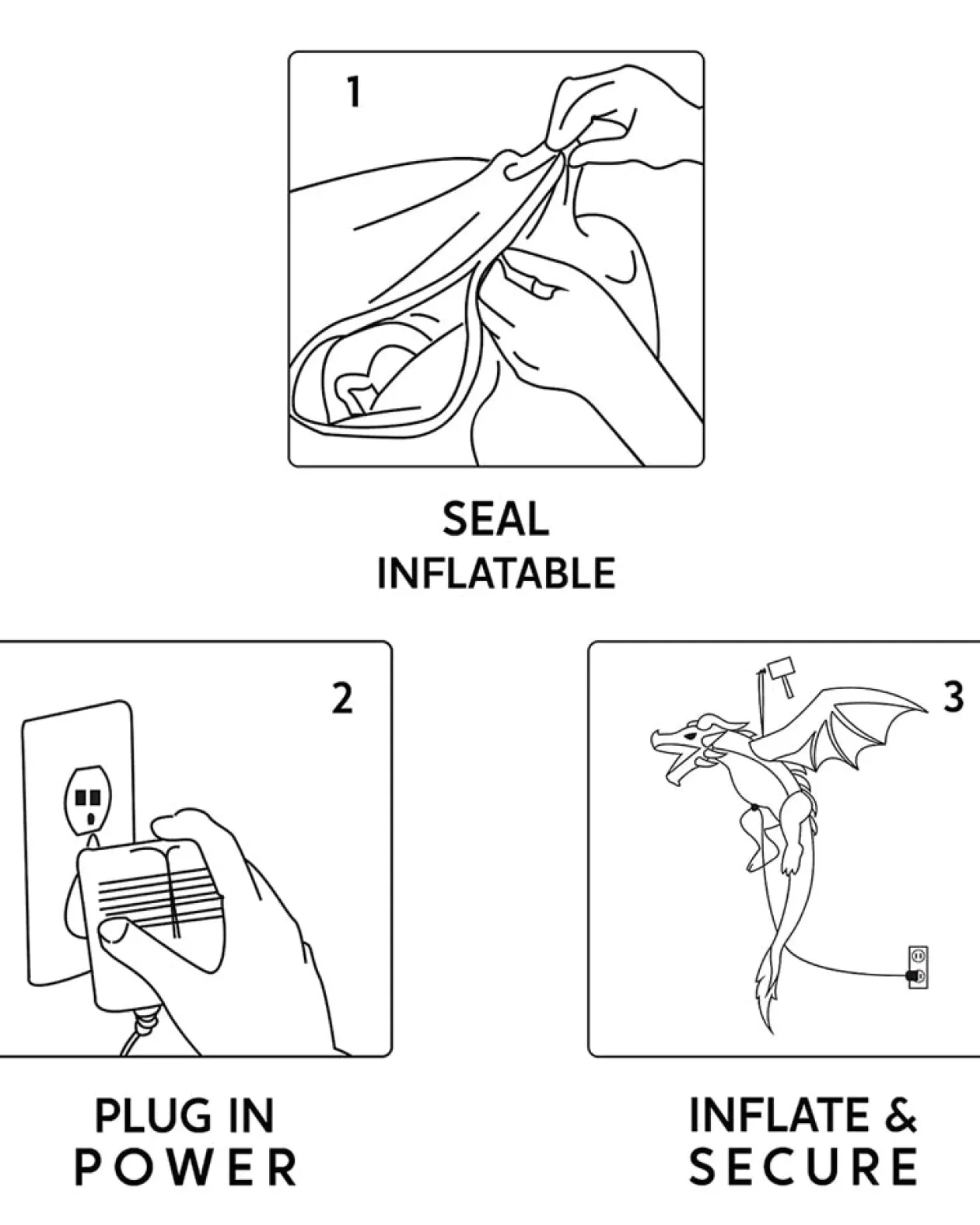 1

SEAL
INFLATABLE

2

PLUG IN
POWER

3

INFLATE &
SECURE